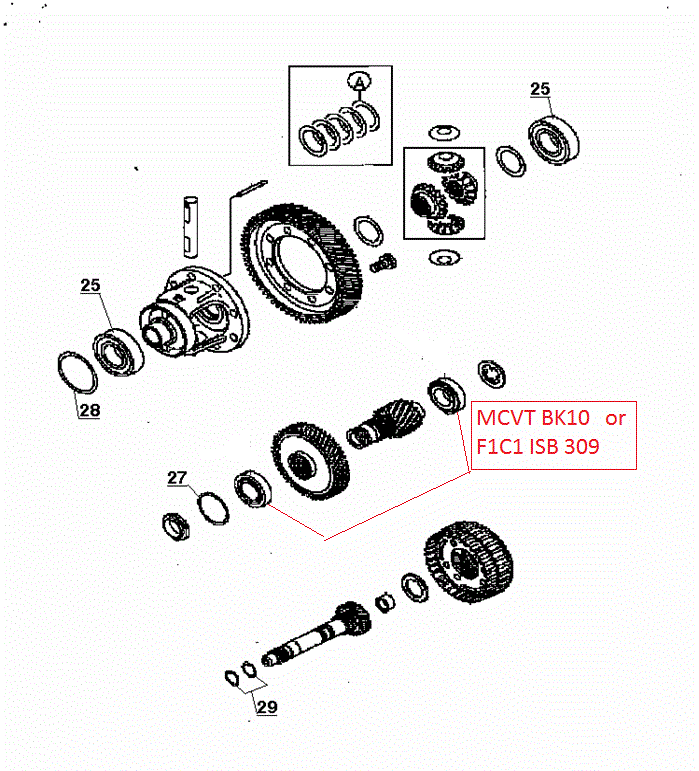 A

25

25

28

MCVT BK10 or
F1C1 ISB 309

27

29